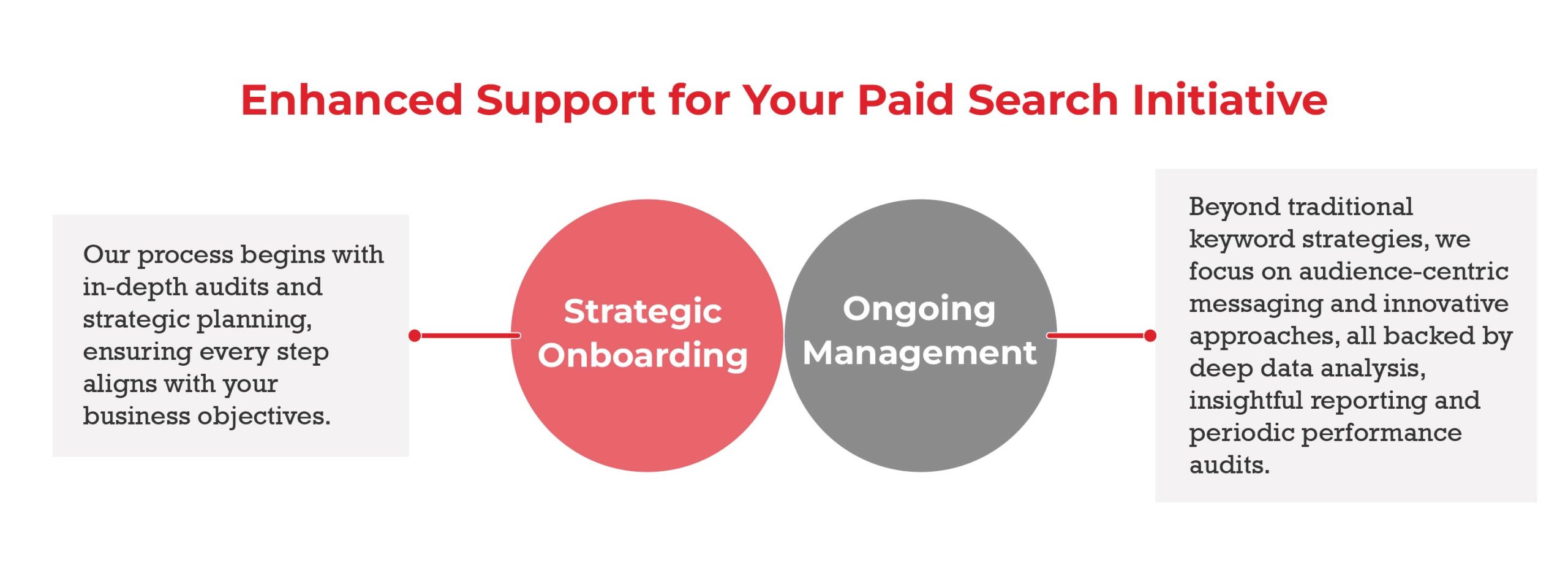 Enhanced Support for Your Paid Search Initiative

Our process begins with in-depth audits and strategic planning, ensuring every step aligns with your business objectives.

Strategic Onboarding

Ongoing Management

Beyond traditional keyword strategies, we focus on audience-centric messaging and innovative approaches, all backed by deep data analysis, insightful reporting and periodic performance audits.